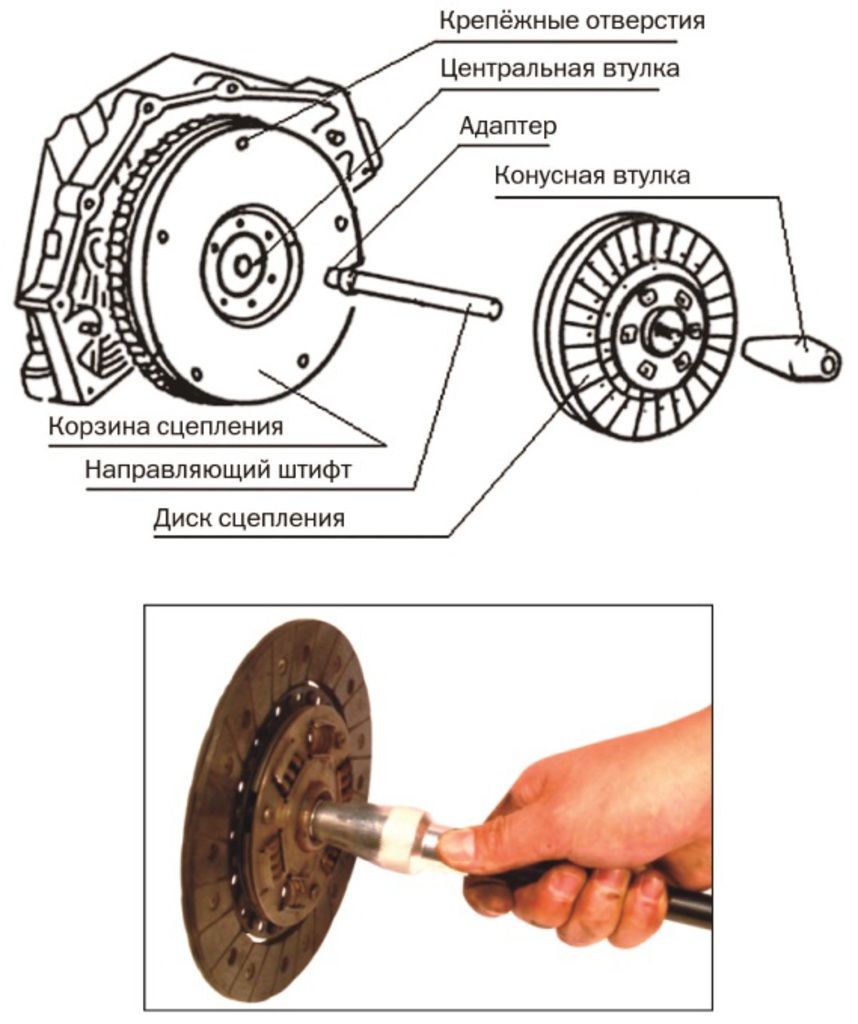 Крепёжные отверстия
Центральная втулка
Адаптер
Конусная втулка
Корзина сцепления
Направляющий штифт
Диск сцепления